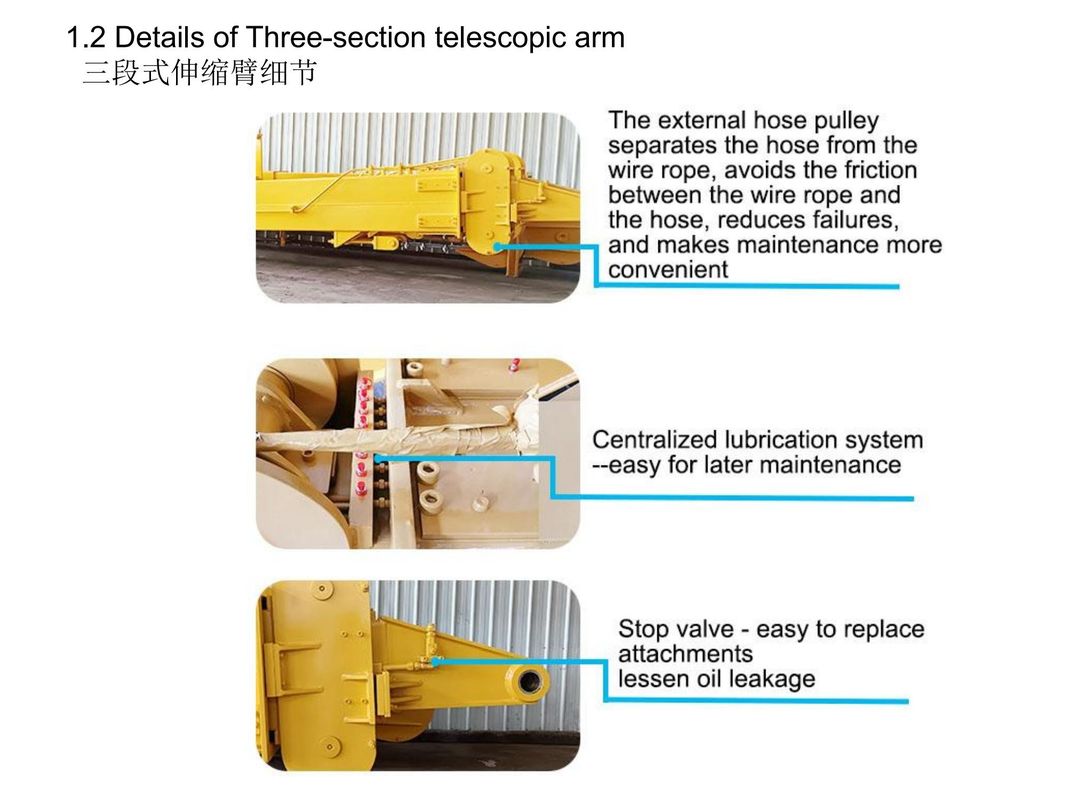 1.2 Details of Three-section telescopic arm
三段式伸缩臂细节

The external hose pulley separates the hose from the wire rope, avoids the friction between the wire rope and the hose, reduces failures, and makes maintenance more convenient

Centralized lubrication system --easy for later maintenance

Stop valve - easy to replace attachments
lessen oil leakage